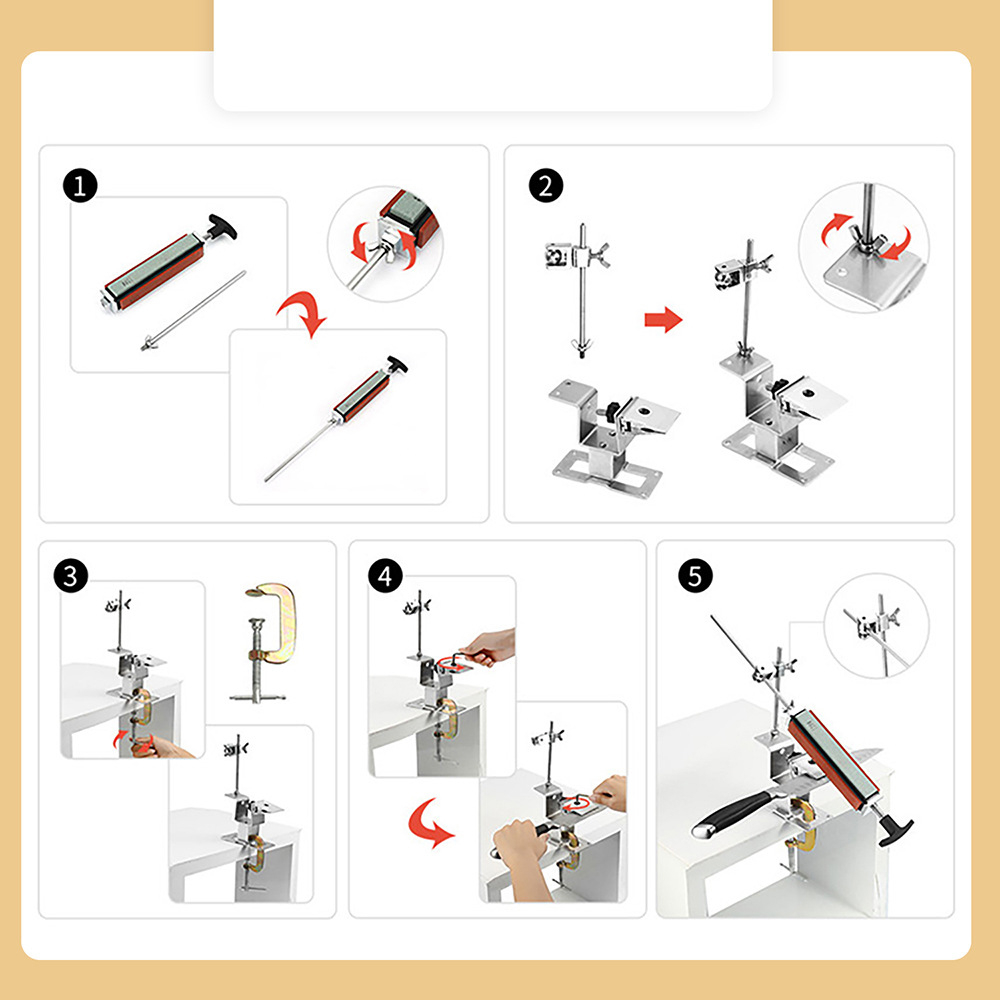 1

2

3

4

5